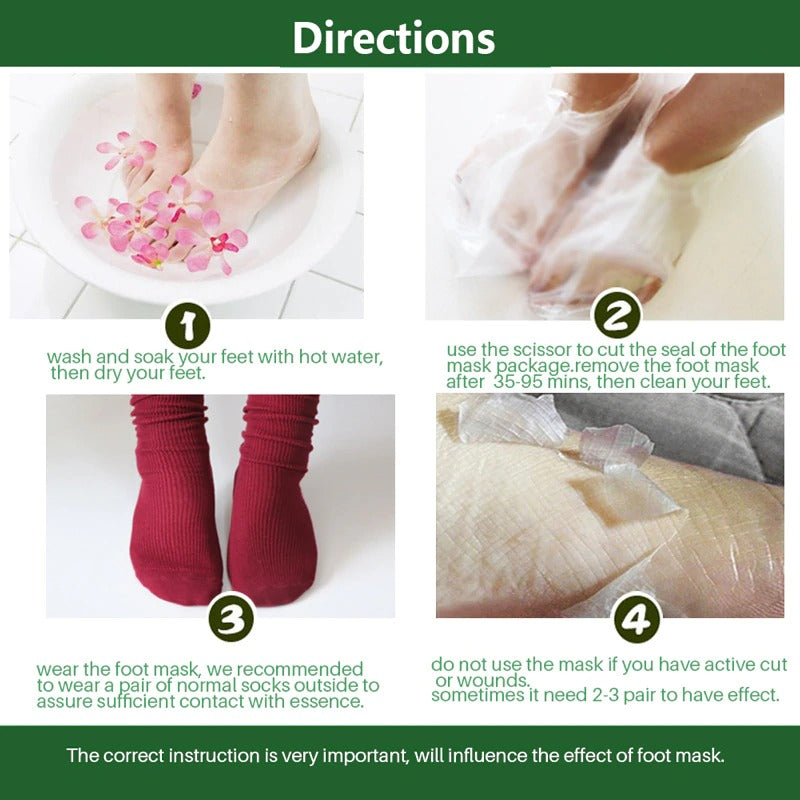 Directions

1

wash and soak your feet with hot water, then dry your feet.

2

use the scissor to cut the seal of the foot mask package.remove the foot mask after 35-95 mins, then clean your feet.

3

wear the foot mask, we recommended to wear a pair of normal socks outside to assure sufficient contact with essence.

4

do not use the mask if you have active cut or wounds.
sometimes it need 2-3 pair to have effect.

The correct instruction is very important, will influence the effect of foot mask.