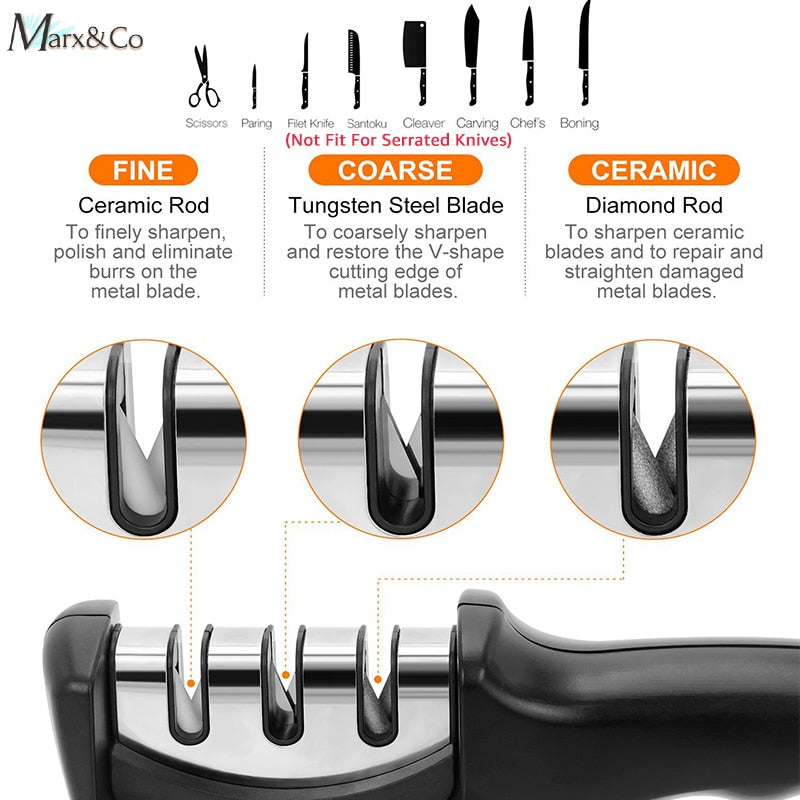 Marx&Co

Scissors Paring Filet Knife Santoku Cleaver Carving Chef's Boning

(Not Fit For Serrated Knives)

FINE
Ceramic Rod
To finely sharpen, polish and eliminate burrs on the metal blade.

COARSE
Tungsten Steel Blade
To coarsely sharpen and restore the V-shape cutting edge of metal blades.

CERAMIC
Diamond Rod
To sharpen ceramic blades and to repair and straighten damaged metal blades.