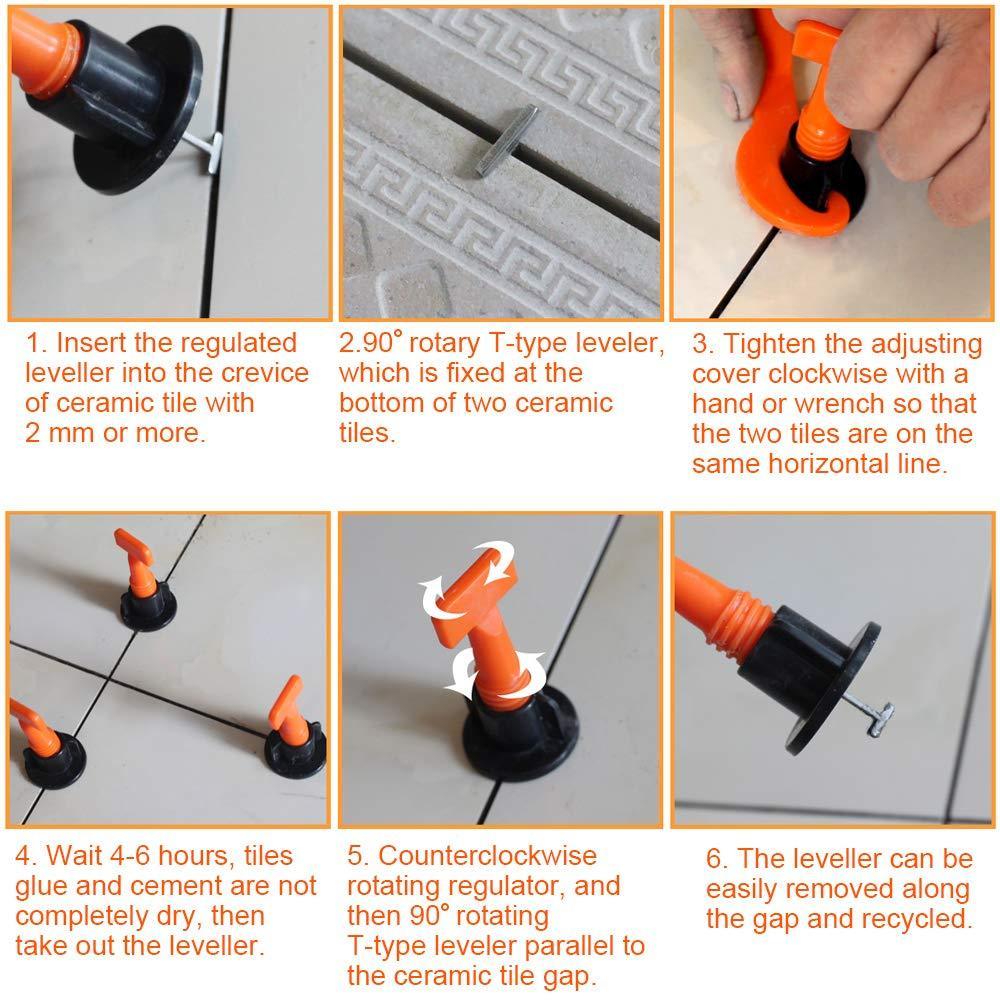 1. Insert the regulated leveller into the crevice of ceramic tile with 2 mm or more.

2.90° rotary T-type leveler, which is fixed at the bottom of two ceramic tiles.

3. Tighten the adjusting cover clockwise with a hand or wrench so that the two tiles are on the same horizontal line.

4. Wait 4-6 hours, tiles glue and cement are not completely dry, then take out the leveller.

5. Counterclockwise rotating regulator, and then 90° rotating T-type leveler parallel to the ceramic tile gap.

6. The leveller can be easily removed along the gap and recycled.