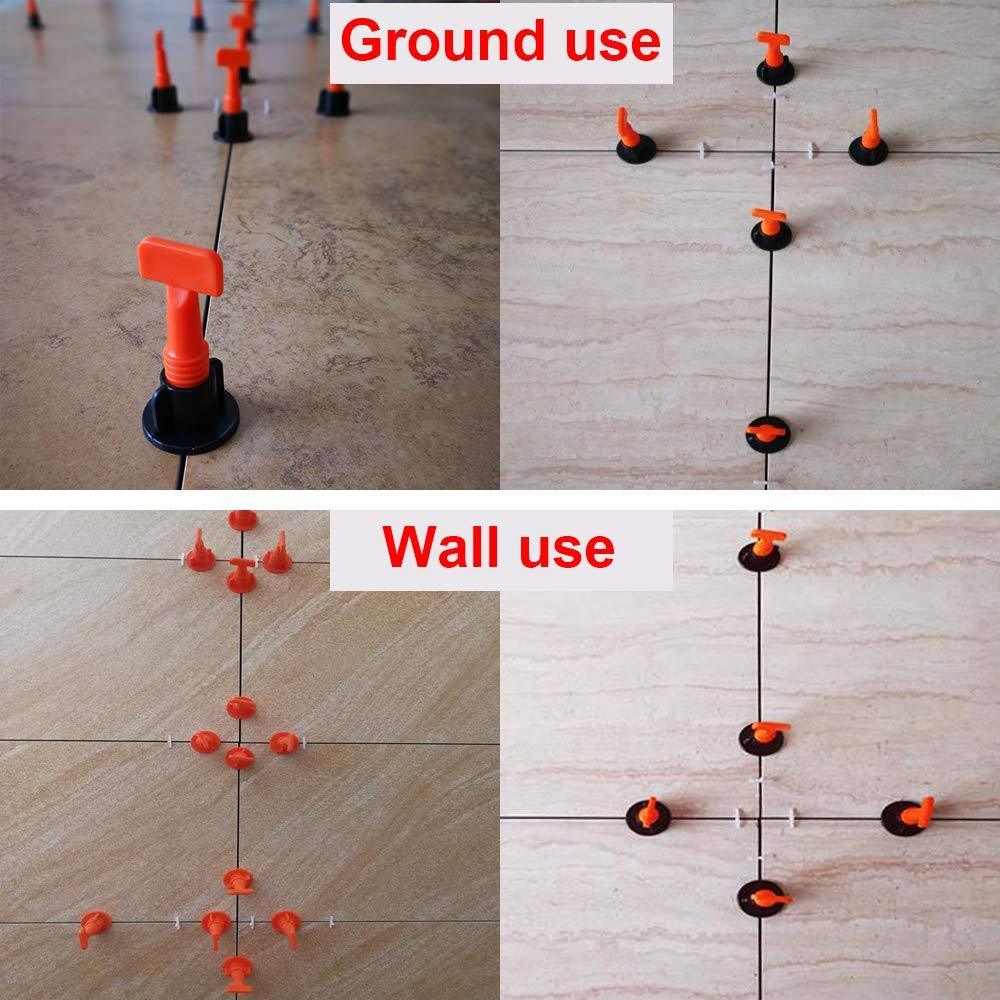 Ground use

Wall use