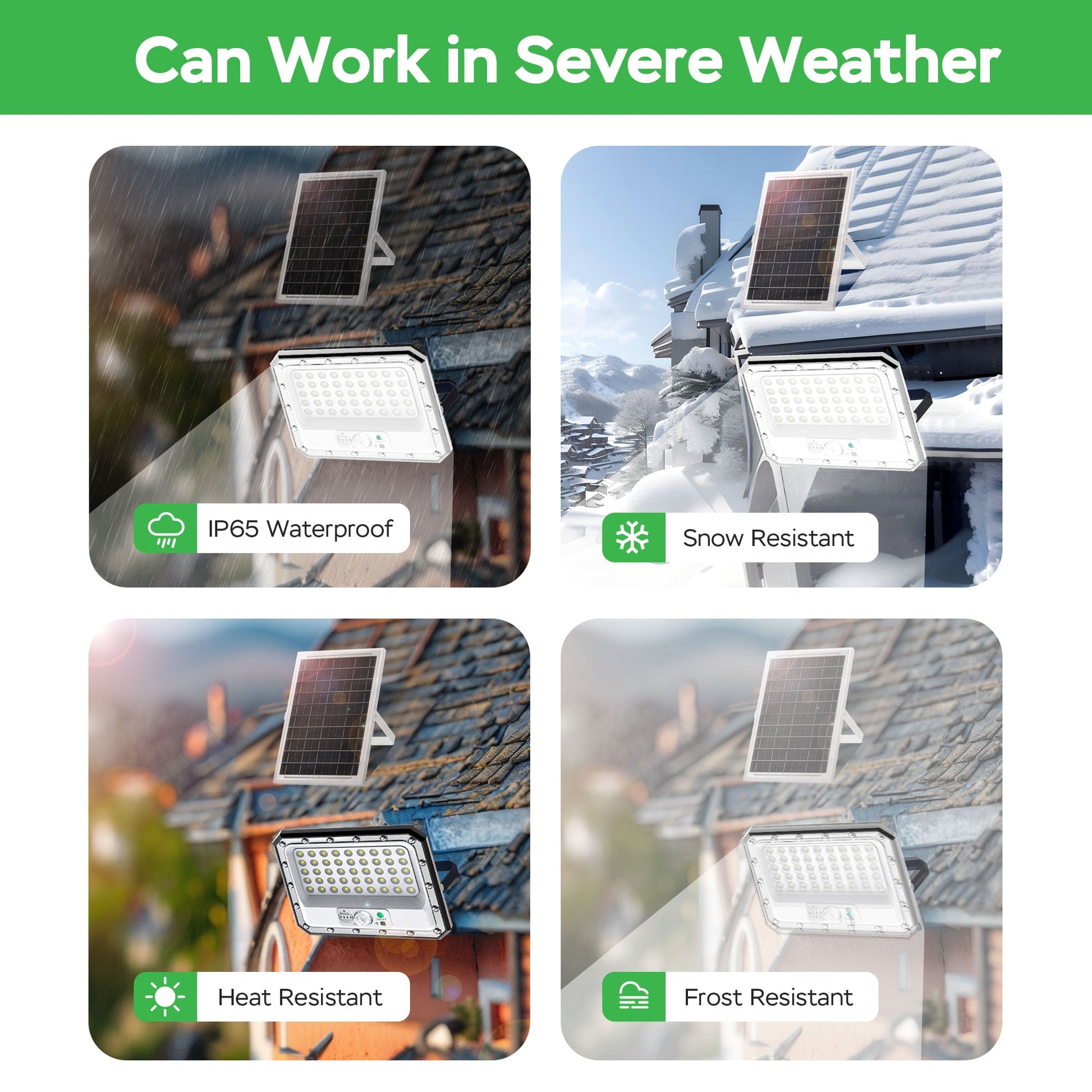 Can Work in Severe Weather

IP65 Waterproof

Snow Resistant

Heat Resistant

Frost Resistant