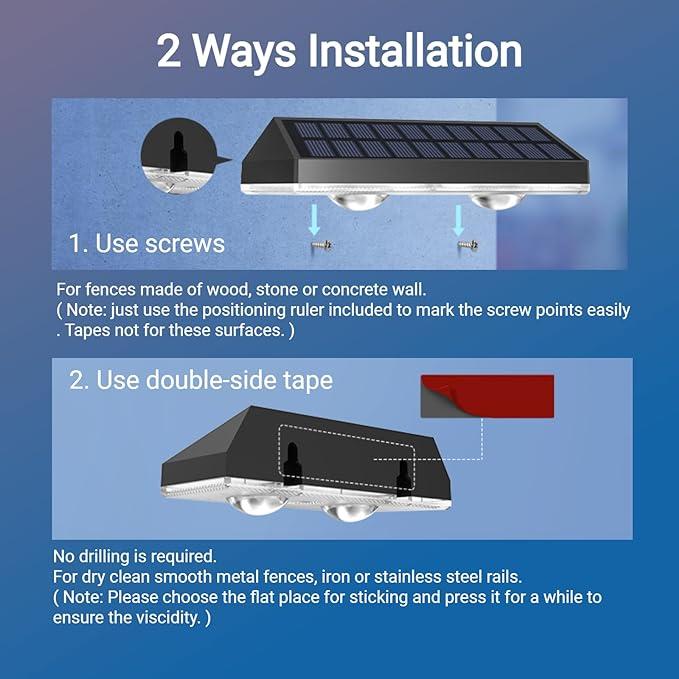 2 Ways Installation

1. Use screws

For fences made of wood, stone or concrete wall.
( Note: just use the positioning ruler included to mark the screw points easily . Tapes not for these surfaces. )

2. Use double-side tape

No drilling is required.
For dry clean smooth metal fences, iron or stainless steel rails.
( Note: Please choose the flat place for sticking and press it for a while to ensure the viscidity. )