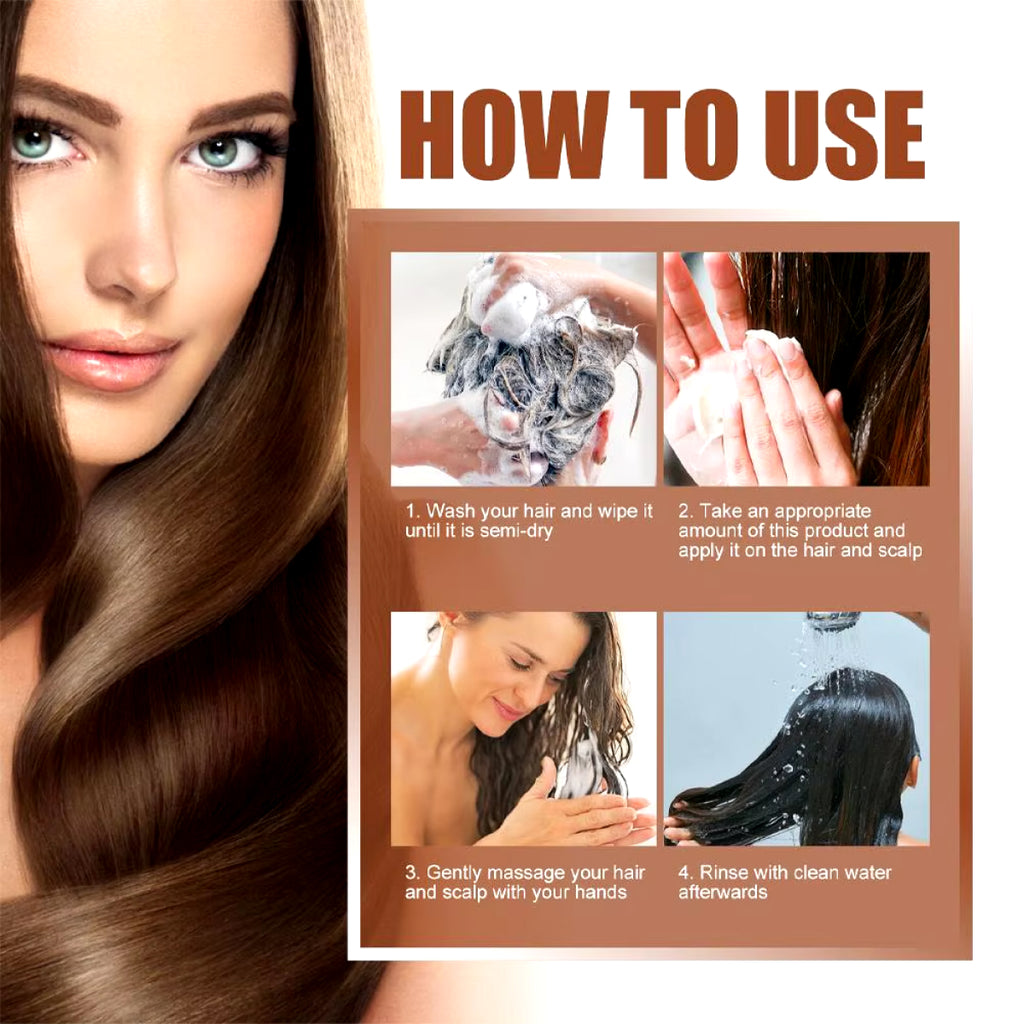 HOW TO USE

1. Wash your hair and wipe it until it is semi-dry

2. Take an appropriate amount of this product and apply it on the hair and scalp

3. Gently massage your hair and scalp with your hands

4. Rinse with clean water afterwards