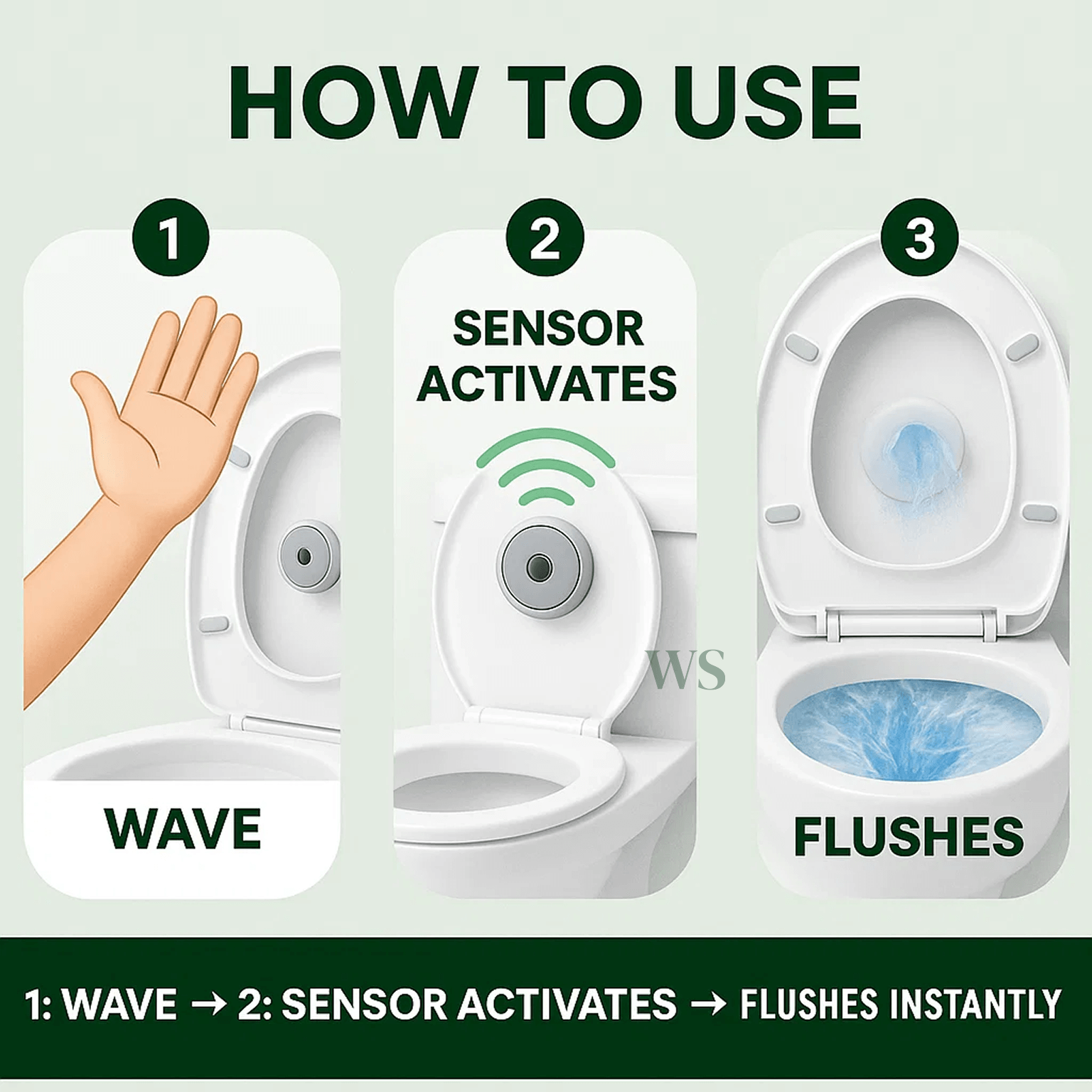 HOW TO USE

1

WAVE

2

SENSOR ACTIVATES

WS

3

FLUSHES

1: WAVE → 2: SENSOR ACTIVATES → FLUSHES INSTANTLY