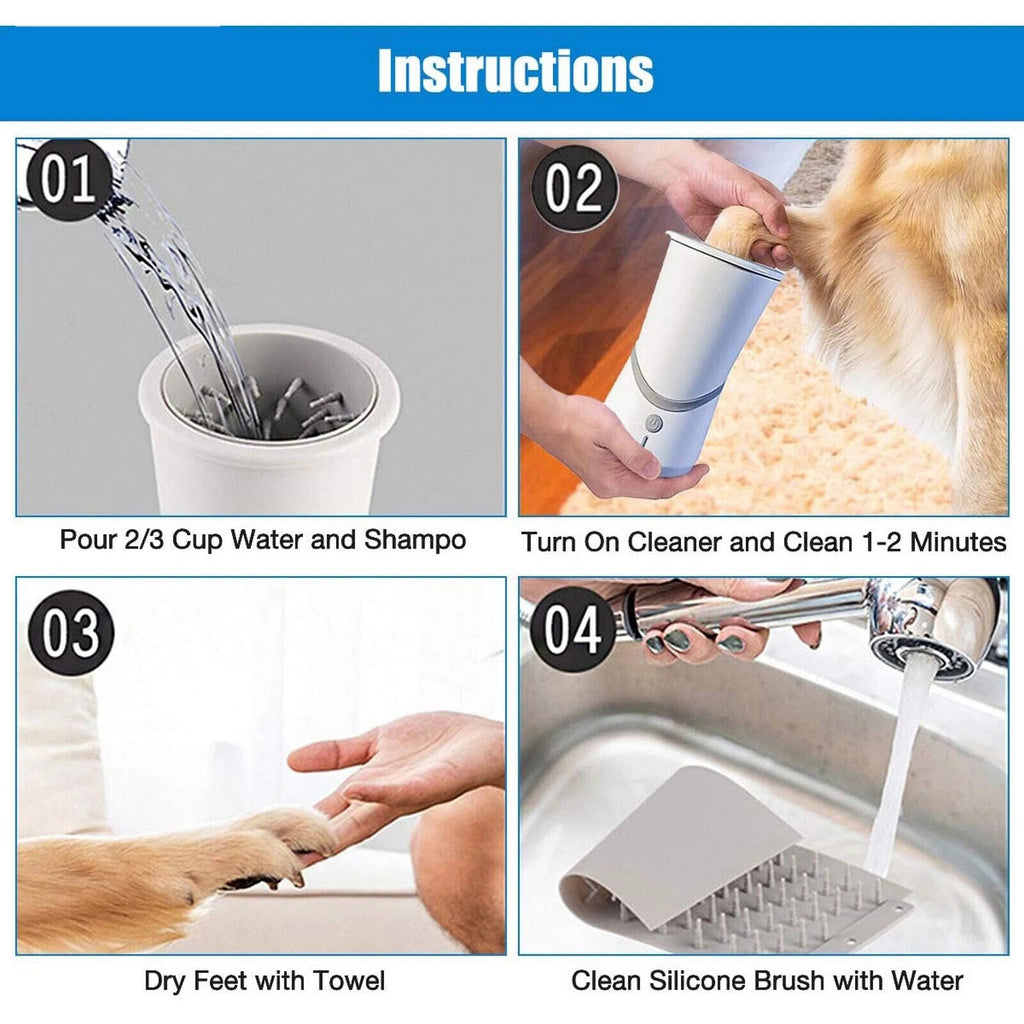 Instructions

01

Pour 2/3 Cup Water and Shampo

02

Turn On Cleaner and Clean 1-2 Minutes

03

Dry Feet with Towel

04

Clean Silicone Brush with Water