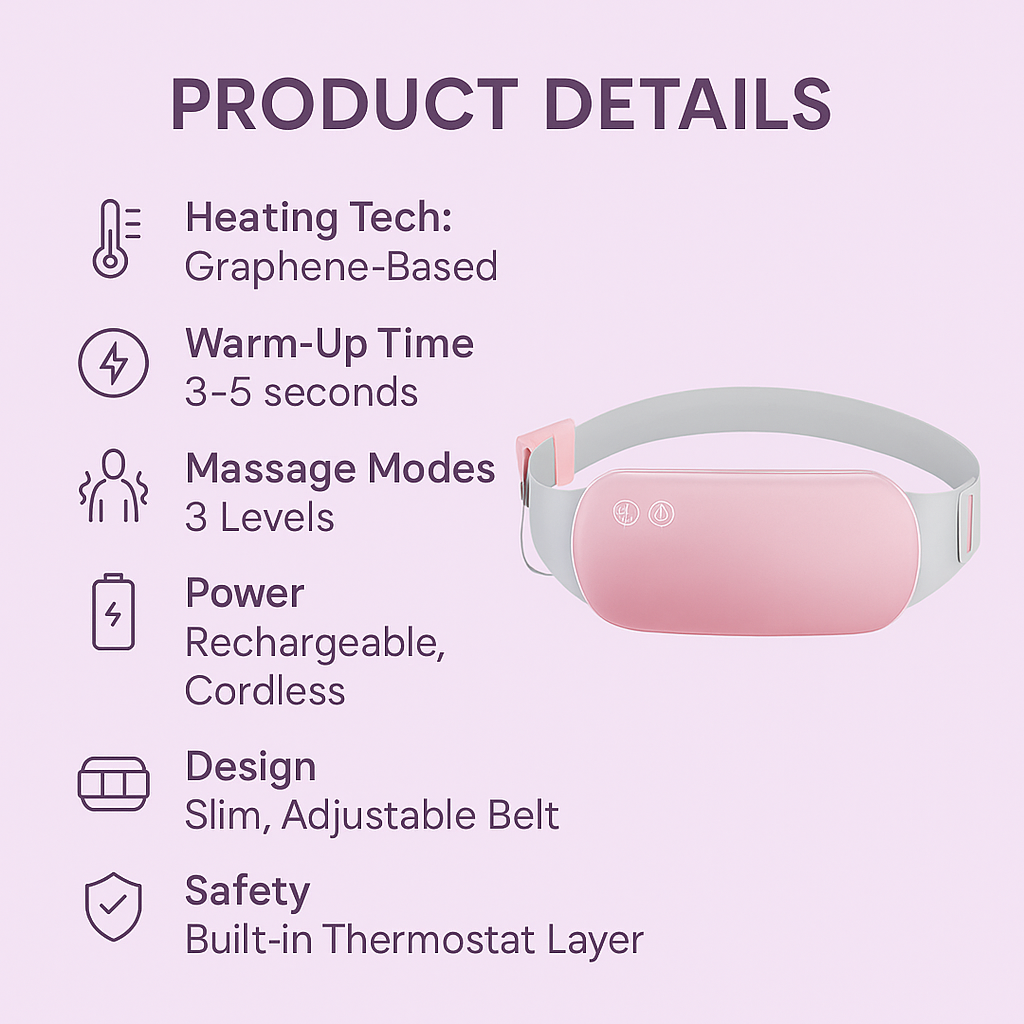 PRODUCT DETAILS

Heating Tech:
Graphene-Based

Warm-Up Time
3-5 seconds

Massage Modes
3 Levels

Power
Rechargeable, Cordless

Design
Slim, Adjustable Belt

Safety
Built-in Thermostat Layer